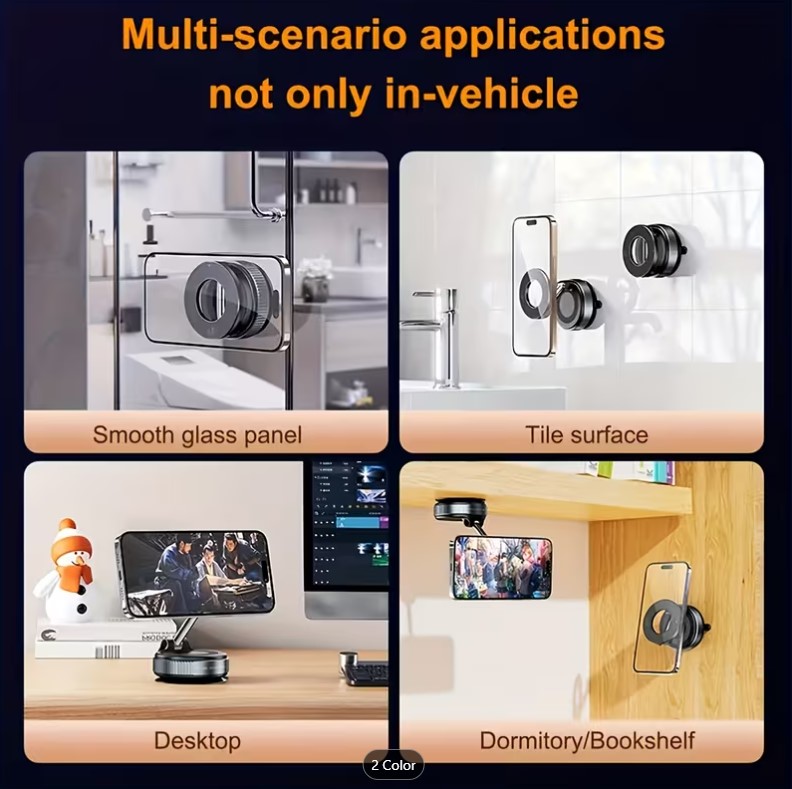 Multi-scenario applications
not only in-vehicle

Smooth glass panel

Tile surface

Desktop

Dormitory/Bookshelf

2 Color